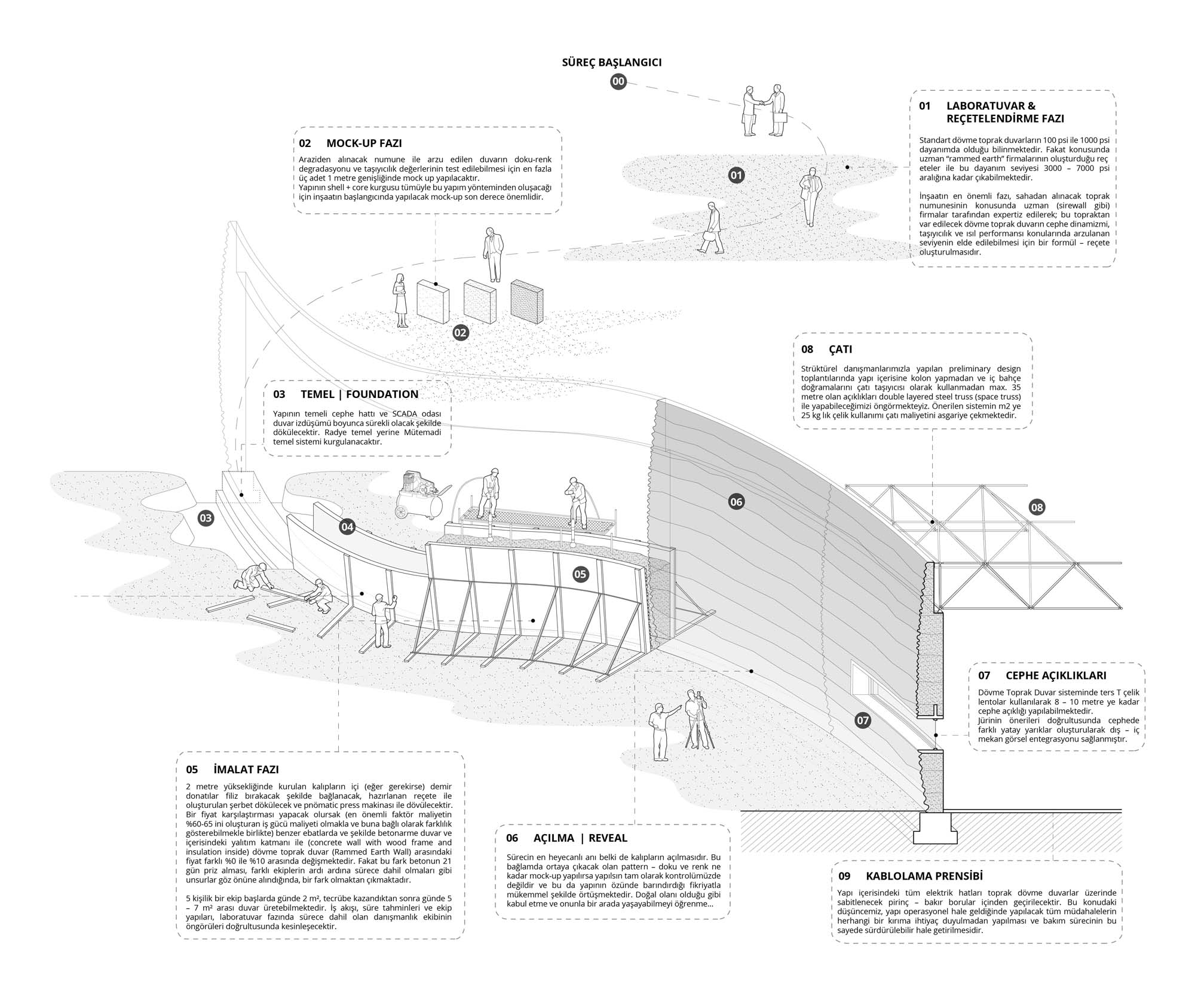 SÜREÇ BAŞLANGICI

00

01 LABORATUVAR & REÇETELENDİRME FAZI

Standart dövme toprak duvarların 100 psi ile 1000 psi dayanımda olduğu bilinmektedir. Fakat konusunda uzman "rammed earth" firmalarının oluşturduğu reç eteler ile bu dayanım seviyesi 3000 – 7000 psi aralığına kadar çıkabilmektedir.

İnşaatın en önemli fazı, sahadan alınacak toprak numunesinin konusunda uzman (sirewall gibi) firmalar tarafından expertiz edilerek; bu topraktan var edilecek dövme toprak duvarın cephe dinamizmi, taşıyıcılık ve ısıl performansı konularında arzulanan seviyenin elde edilebilmesi için bir formül – reçete oluşturulmasıdır.

02 MOCK-UP FAZI

Araziden alınacak numune ile arzu edilen duvarın doku-renk degradasyonu ve taşıyıcılık değerlerinin test edilebilmesi için en fazla üç adet 1 metre genişliğinde mock up yapılacaktır.
Yapının shell + core kurgusu tümüyle bu yapım yönteminden oluşacağı için inşaatın başlangıcında yapılacak mock-up son derece önemlidir.

01

02

08 ÇATI

Strüktürel danışmanlarımızla yapılan preliminary design toplantılarında yapı içerisine kolon yapmadan ve iç bahçe doğramalarını çatı taşıyıcısı olarak kullanmadan max. 35 metre olan açıklıkları double layered steel truss (space truss) ile yapabileceğimizi öngörmekteyiz. Önerilen sistemin m2 ye 25 kg lık çelik kullanımı çatı maliyetini asgariye çekmektedir.

03 TEMEL | FOUNDATION

Yapının temeli cephe hattı ve SCADA odası duvar izdüşümü boyunca sürekli olacak şekilde dökülecektir. Radye temel yerine Mütemadi temel sistemi kurgulanacaktır.

03

04

05

06

08

07

07 CEPHE AÇIKLIKLARI

Dövme Toprak Duvar sisteminde ters T çelik lentolar kullanılarak 8 – 10 metre ye kadar cephe açıklığı yapılabilmektedir.
Jürinin önerileri doğrultusunda cephede farklı yatay yarıklar oluşturularak dış – iç mekan görsel entegrasyonu sağlanmıştır.

05 İMALAT FAZI

2 metre yüksekliğinde kurulan kalıpların içi (eğer gerekirse) demir donatılar filiz bırakacak şekilde bağlanacak, hazırlanan reçete ile oluşturulan şerbet dökülecek ve pnömatic press makinası ile dövülecektir.
Bir fiyat karşılaştırması yapacak olursak (en önemli faktör maliyetin %60-65 ini oluşturan iş gücü maliyeti olmakla ve buna bağlı olarak farklılık gösterebilmekle birlikte) benzer ebatlarda ve şekilde betonarme duvar ve içerisindeki yalıtım katmanı ile (concrete wall with wood frame and insulation inside) dövme toprak duvar (Rammed Earth Wall) arasındaki fiyat farklı %0 ile %10 arasında değişmektedir. Fakat bu fark betonun 21 gün priz alması, farklı ekiplerin ardı ardına sürece dahil olmaları gibi unsurlar göz önüne alındığında, bir fark olmaktan çıkmaktadır.

5 kişilik bir ekip başlarda günde 2 m², tecrübe kazandıktan sonra günde 5 – 7 m² arası duvar üretebilmektedir. İş akışı, süre tahminleri ve ekip yapıları, laboratuvar fazında sürece dahil olan danışmanlık ekibinin öngörüleri doğrultusunda kesinleşecektir.

06 AÇILMA | REVEAL

Sürecin en heyecanlı anı belki de kalıpların açılmasıdır. Bu bağlamda ortaya çıkacak olan pattern – doku ve renk ne kadar mock-up yapılırsa yapılsın tam olarak kontrolümüzde değildir ve bu da yapının özünde barındırdığı fikriyatla mükemmel şekilde örtüşmektedir. Doğal olanı olduğu gibi kabul etme ve onunla bir arada yaşayabilmeyi öğrenme...

09 KABLOLAMA PRENSİBİ

Yapı içerisindeki tüm elektrik hatları toprak dövme duvarlar üzerinde sabitlenecek pirinç – bakır borular içinden geçirilecektir. Bu konudaki düşüncemiz, yapı operasyonel hale geldiğinde yapılacak tüm müdahalelerin herhangi bir kırıma ihtiyaç duyulmadan yapılması ve bakım sürecinin bu sayede sürdürülebilir hale getirilmesidir.